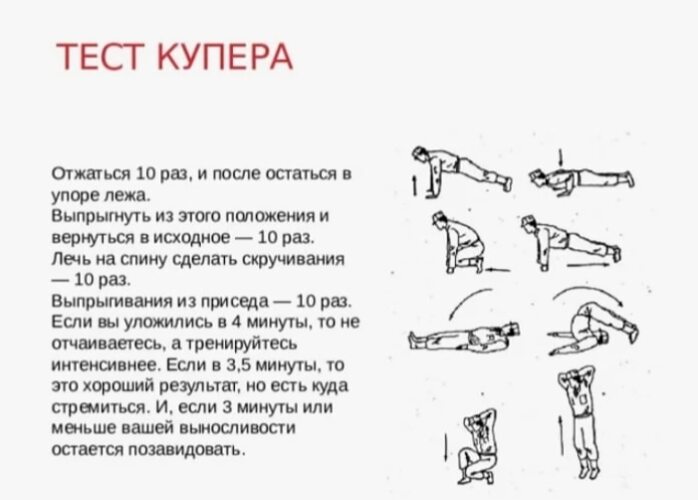 ТЕСТ КУПЕРА

Отжаться 10 раз, и после остаться в упоре лежа.
Выпрыгнуть из этого положения и вернуться в исходное — 10 раз.
Лечь на спину сделать скручивания — 10 раз.
Выпрыгивания из приседа — 10 раз.
Если вы уложились в 4 минуты, то не отчаиваетесь, а тренируйтесь интенсивнее. Если в 3,5 минуты, то это хороший результат, но есть куда стремиться. И, если 3 минуты или меньше вашей выносливости остается позавидовать.